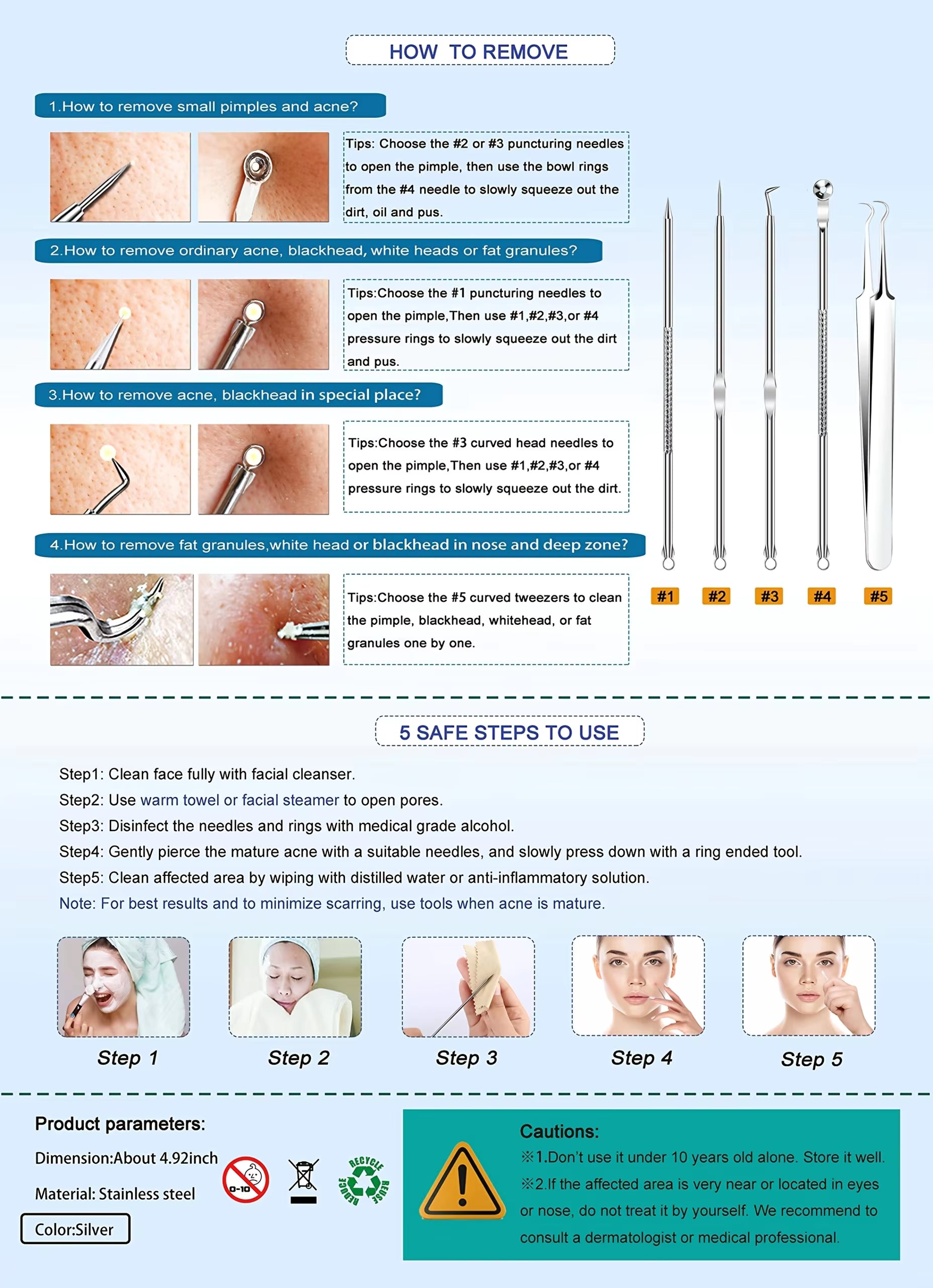 HOW TO REMOVE

1.How to remove small pimples and acne?

Tips: Choose the #2 or #3 puncturing needles to open the pimple, then use the bowl rings from the #4 needle to slowly squeeze out the dirt, oil and pus.

2.How to remove ordinary acne, blackhead, white heads or fat granules?

Tips:Choose the #1 puncturing needles to open the pimple,Then use #1,#2,#3,or #4 pressure rings to slowly squeeze out the dirt and pus.

3.How to remove acne, blackhead in special place?

Tips:Choose the #3 curved head needles to open the pimple,Then use #1,#2,#3,or #4 pressure rings to slowly squeeze out the dirt.

4.How to remove fat granules,white head or blackhead in nose and deep zone?

Tips:Choose the #5 curved tweezers to clean the pimple, blackhead, whitehead, or fat granules one by one.

#1 #2 #3 #4 #5

5 SAFE STEPS TO USE

Step1: Clean face fully with facial cleanser.
Step2: Use warm towel or facial steamer to open pores.
Step3: Disinfect the needles and rings with medical grade alcohol.
Step4: Gently pierce the mature acne with a suitable needles, and slowly press down with a ring ended tool.
Step5: Clean affected area by wiping with distilled water or anti-inflammatory solution.
Note: For best results and to minimize scarring, use tools when acne is mature.

Step 1 Step 2 Step 3 Step 4 Step 5

Product parameters:
Dimension:About 4.92inch
Material: Stainless steel
Color:Silver

0-10

RECYCLE REUSE REDUCE

Cautions:
※1.Don't use it under 10 years old alone. Store it well.
※2.If the affected area is very near or located in eyes or nose, do not treat it by yourself. We recommend to consult a dermatologist or medical professional.