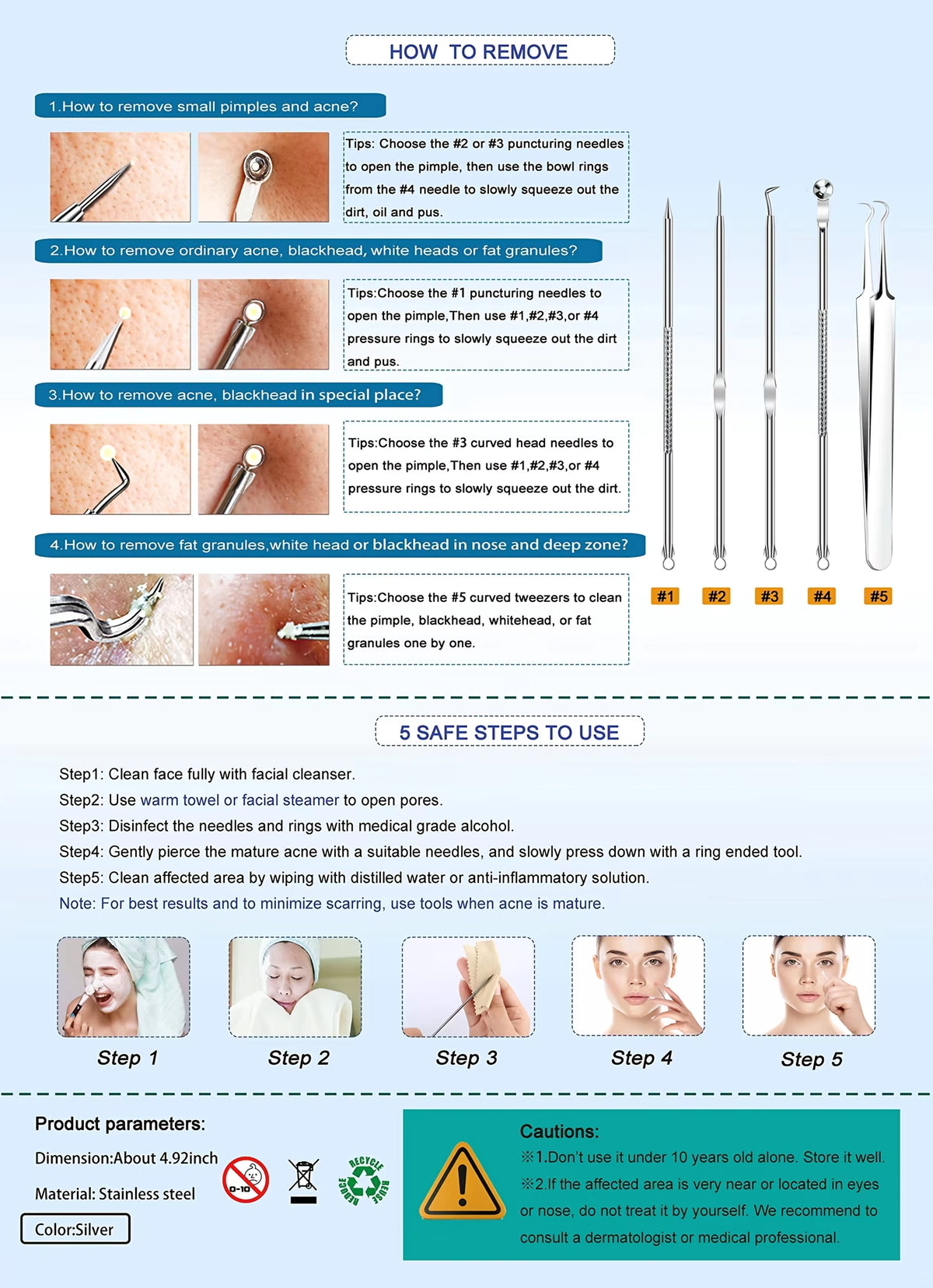 HOW TO REMOVE

1.How to remove small pimples and acne?

Tips: Choose the #2 or #3 puncturing needles to open the pimple, then use the bowl rings from the #4 needle to slowly squeeze out the dirt, oil and pus.

2.How to remove ordinary acne, blackhead, white heads or fat granules?

Tips:Choose the #1 puncturing needles to open the pimple,Then use #1,#2,#3,or #4 pressure rings to slowly squeeze out the dirt and pus.

3.How to remove acne, blackhead in special place?

Tips:Choose the #3 curved head needles to open the pimple,Then use #1,#2,#3,or #4 pressure rings to slowly squeeze out the dirt.

4.How to remove fat granules,white head or blackhead in nose and deep zone?

Tips:Choose the #5 curved tweezers to clean the pimple, blackhead, whitehead, or fat granules one by one.

#1 #2 #3 #4 #5

5 SAFE STEPS TO USE

Step1: Clean face fully with facial cleanser.
Step2: Use warm towel or facial steamer to open pores.
Step3: Disinfect the needles and rings with medical grade alcohol.
Step4: Gently pierce the mature acne with a suitable needles, and slowly press down with a ring ended tool.
Step5: Clean affected area by wiping with distilled water or anti-inflammatory solution.
Note: For best results and to minimize scarring, use tools when acne is mature.

Step 1 Step 2 Step 3 Step 4 Step 5

Product parameters:
Dimension:About 4.92inch
Material: Stainless steel
Color:Silver

0-10

RECYCLE REUSE REDUCE

Cautions:
※1.Don't use it under 10 years old alone. Store it well.
※2.If the affected area is very near or located in eyes or nose, do not treat it by yourself. We recommend to consult a dermatologist or medical professional.