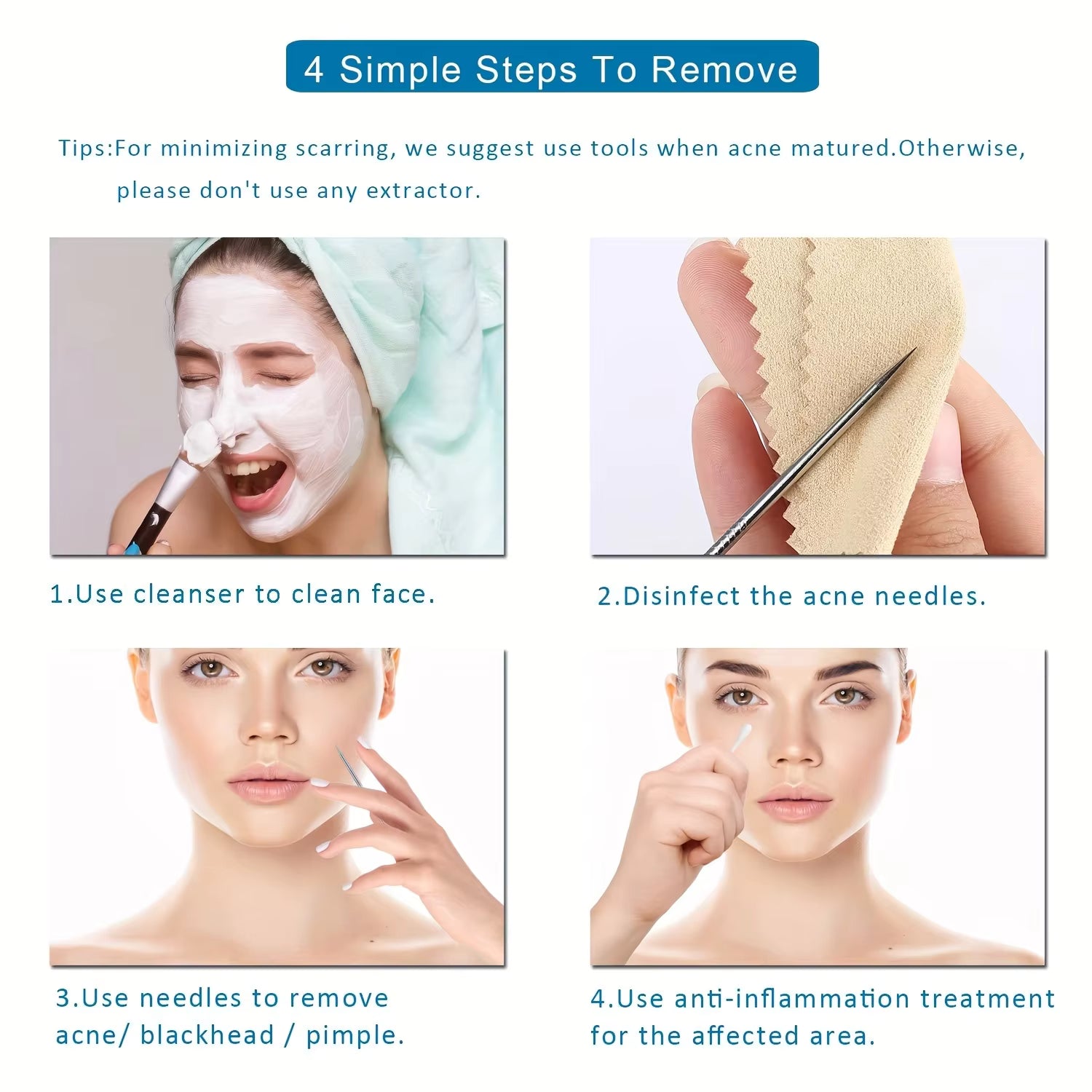 4 Simple Steps To Remove

Tips:For minimizing scarring, we suggest use tools when acne matured.Otherwise, please don't use any extractor.

1.Use cleanser to clean face.

2.Disinfect the acne needles.

3.Use needles to remove acne/ blackhead / pimple.

4.Use anti-inflammation treatment for the affected area.